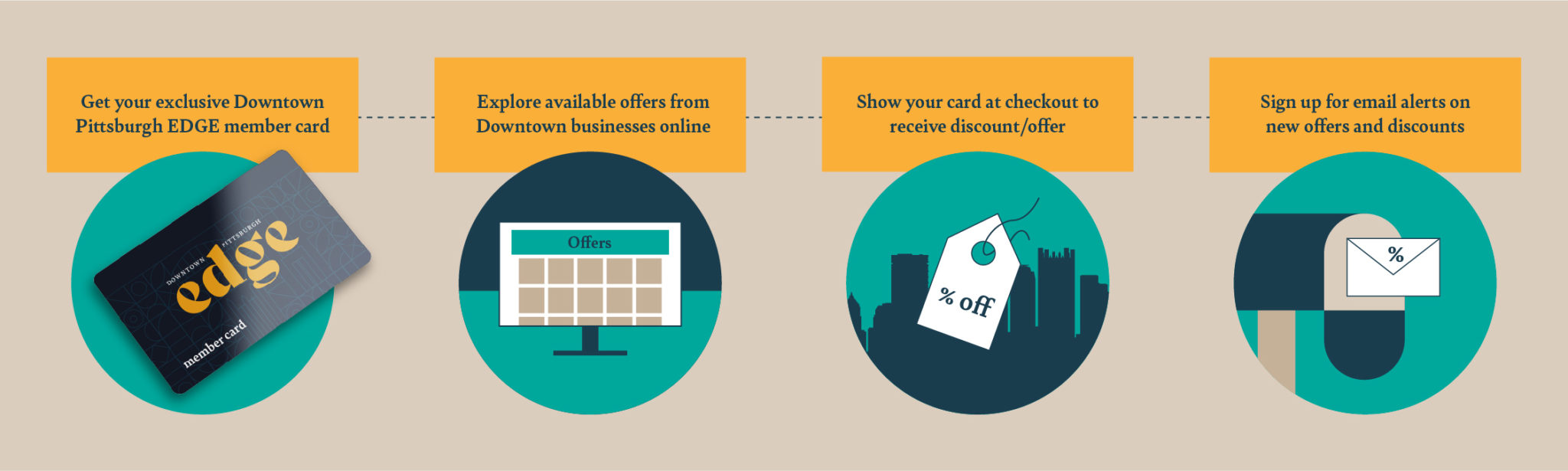 Get your exclusive Downtown Pittsburgh EDGE member card

DOWNTOWN PITTSBURGH
edge
member card

Explore available offers from Downtown businesses online

Offers

Show your card at checkout to receive discount/offer

% off

Sign up for email alerts on new offers and discounts

%